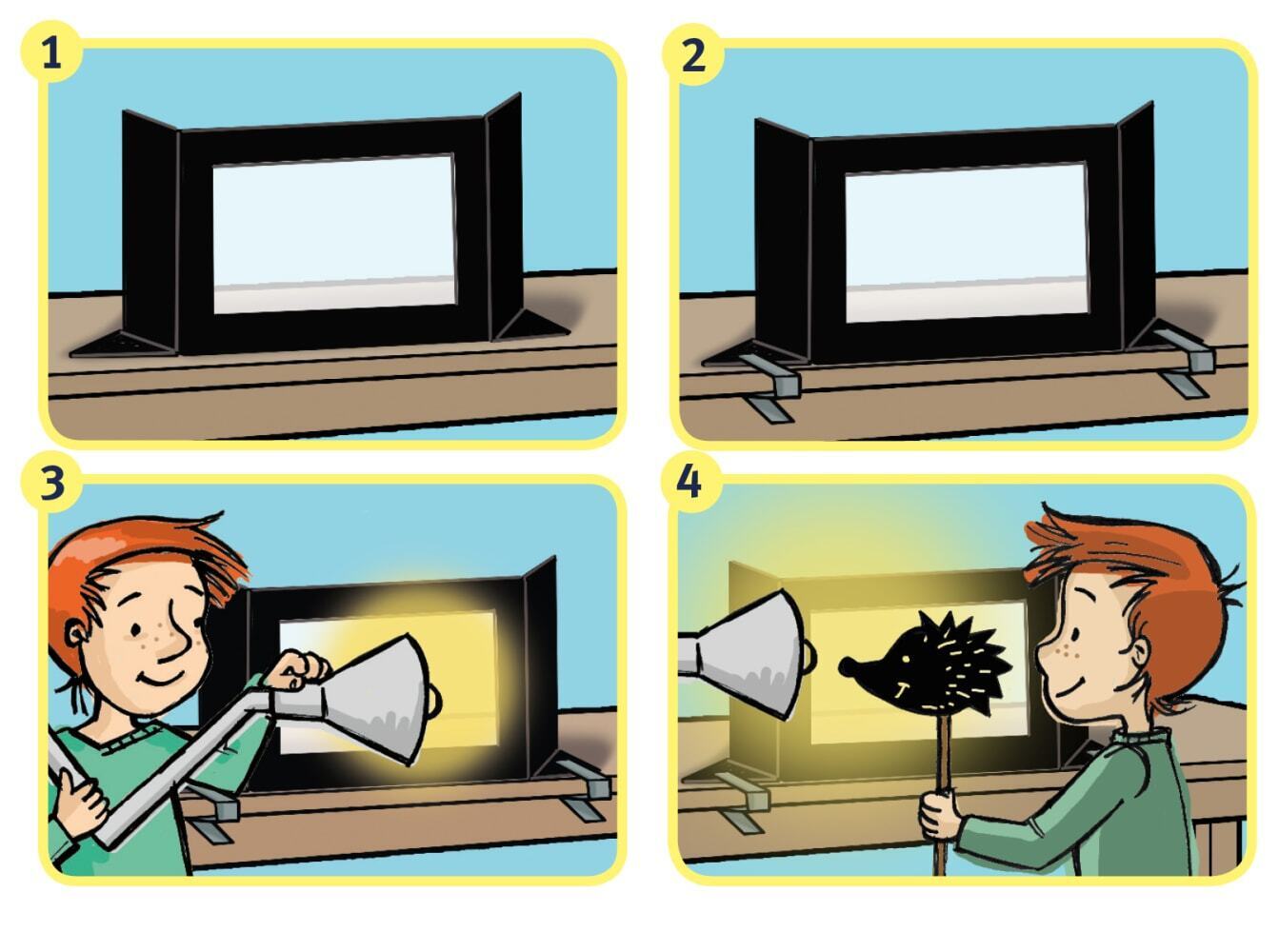 1

2

3

4